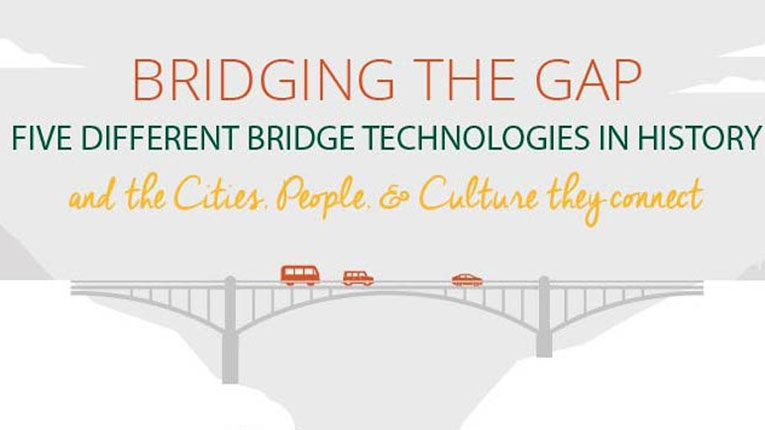 BRIDGING THE GAP

FIVE DIFFERENT BRIDGE TECHNOLOGIES IN HISTORY

and the Cities, People, & Culture they connect